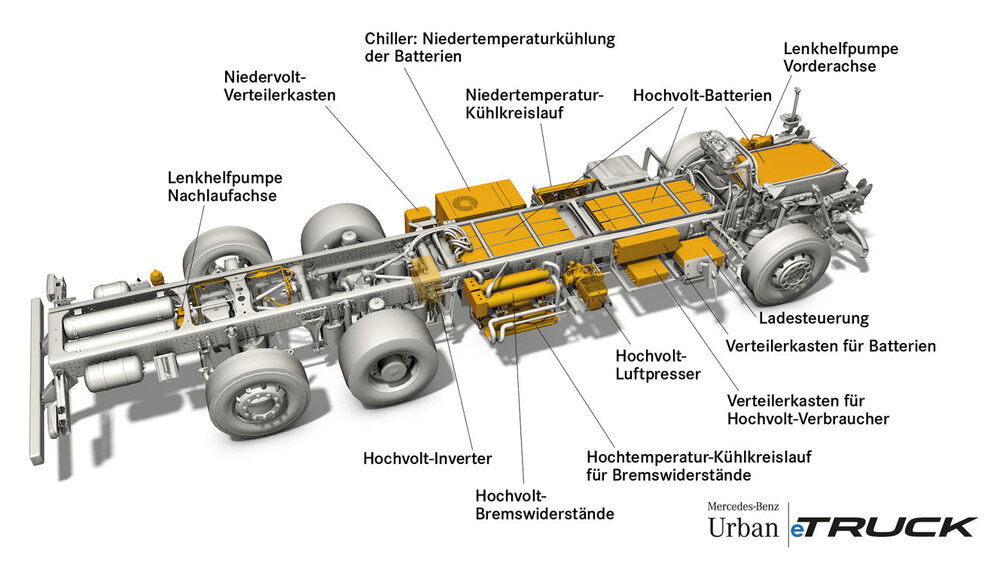 Chiller: Niedertemperaturkühlung der Batterien

Lenkhelfpumpe Vorderachse

Niedervolt-Verteilerkasten

Niedertemperatur-Kühlkreislauf

Hochvolt-Batterien

Lenkhelfpumpe Nachlaufachse

Ladesteuerung

Verteilerkasten für Batterien

Hochvolt-Luftpresser

Verteilerkasten für Hochvolt-Verbraucher

Hochvolt-Inverter

Hochtemperatur-Kühlkreislauf für Bremswiderstände

Hochvolt-Bremswiderstände

Mercedes-Benz Urban eTRUCK